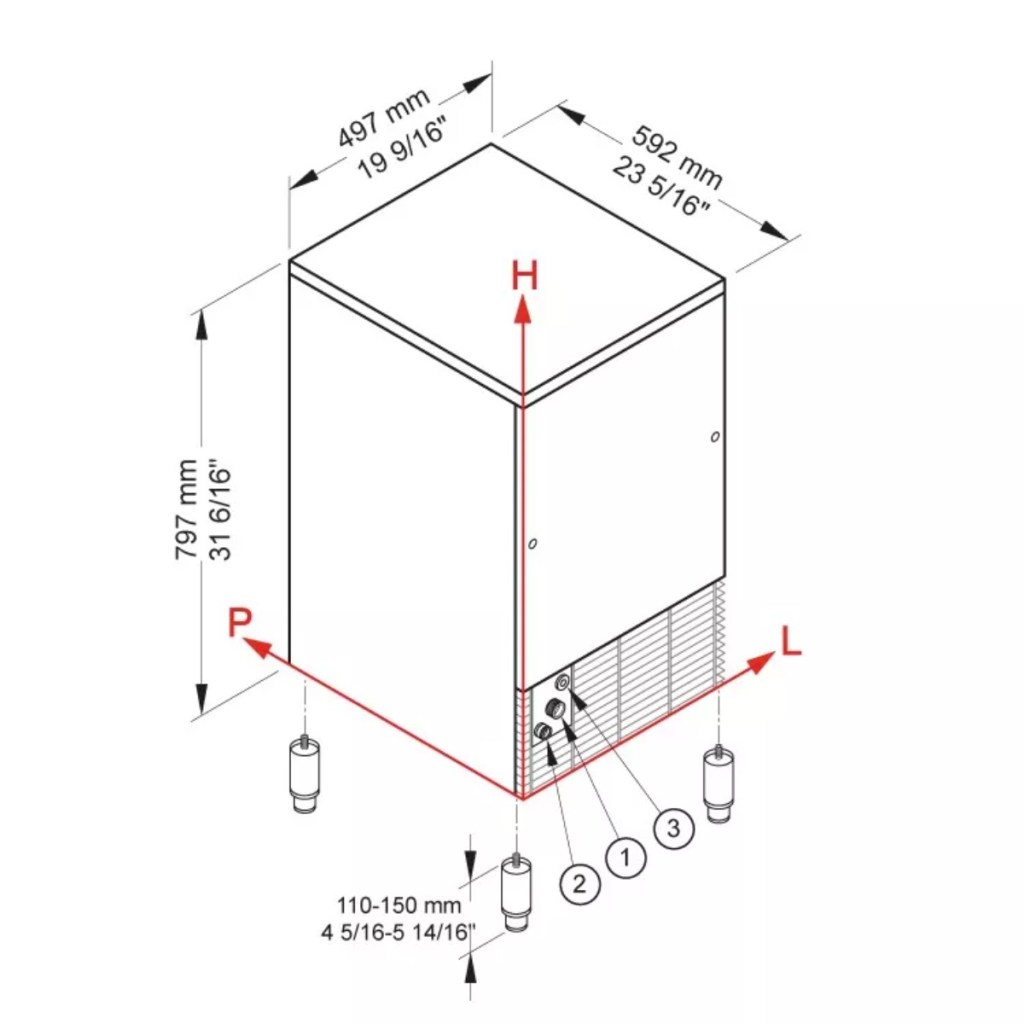 497 mm
19 9/16"

592 mm
23 5/16"

H

797 mm
31 6/16"

P

L

3

1

2

110-150 mm
4 5/16-5 14/16"